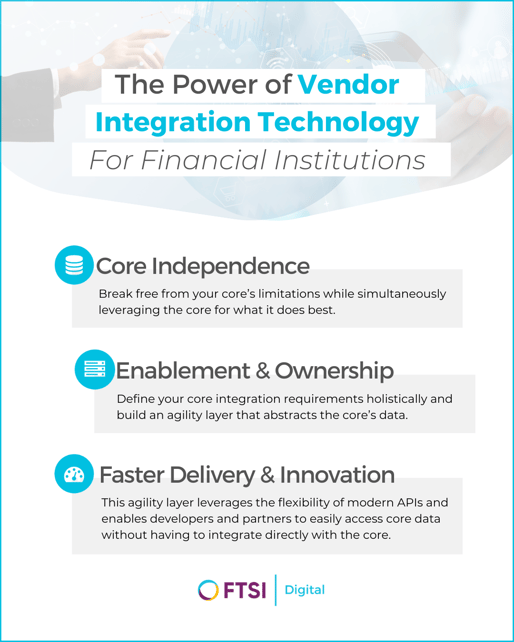 The Power of Vendor Integration Technology For Financial Institutions

Core Independence

Break free from your core's limitations while simultaneously leveraging the core for what it does best.

Enablement & Ownership

Define your core integration requirements holistically and build an agility layer that abstracts the core's data.

Faster Delivery & Innovation

This agility layer leverages the flexibility of modern APIs and enables developers and partners to easily access core data without having to integrate directly with the core.

FTSI | Digital